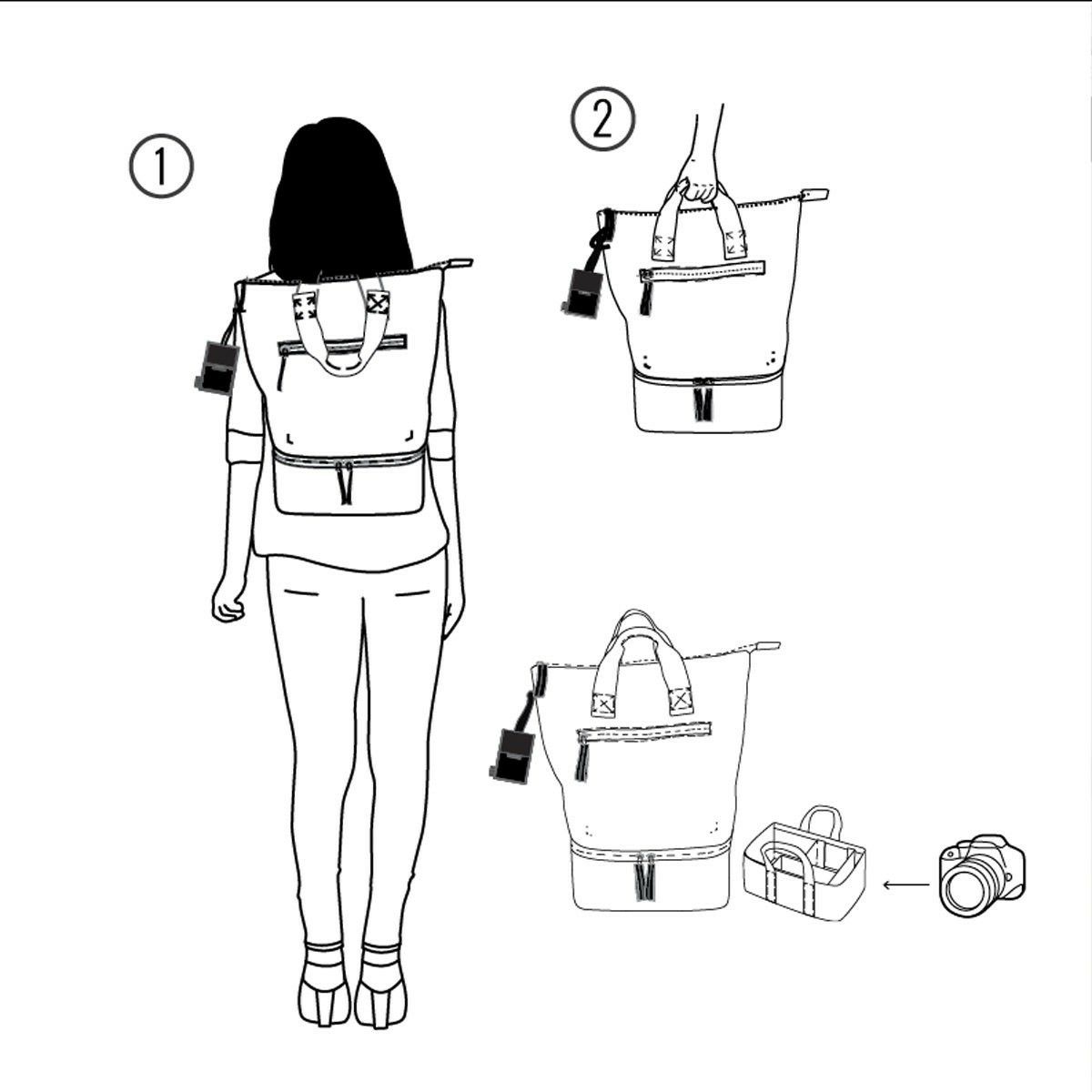 1

2