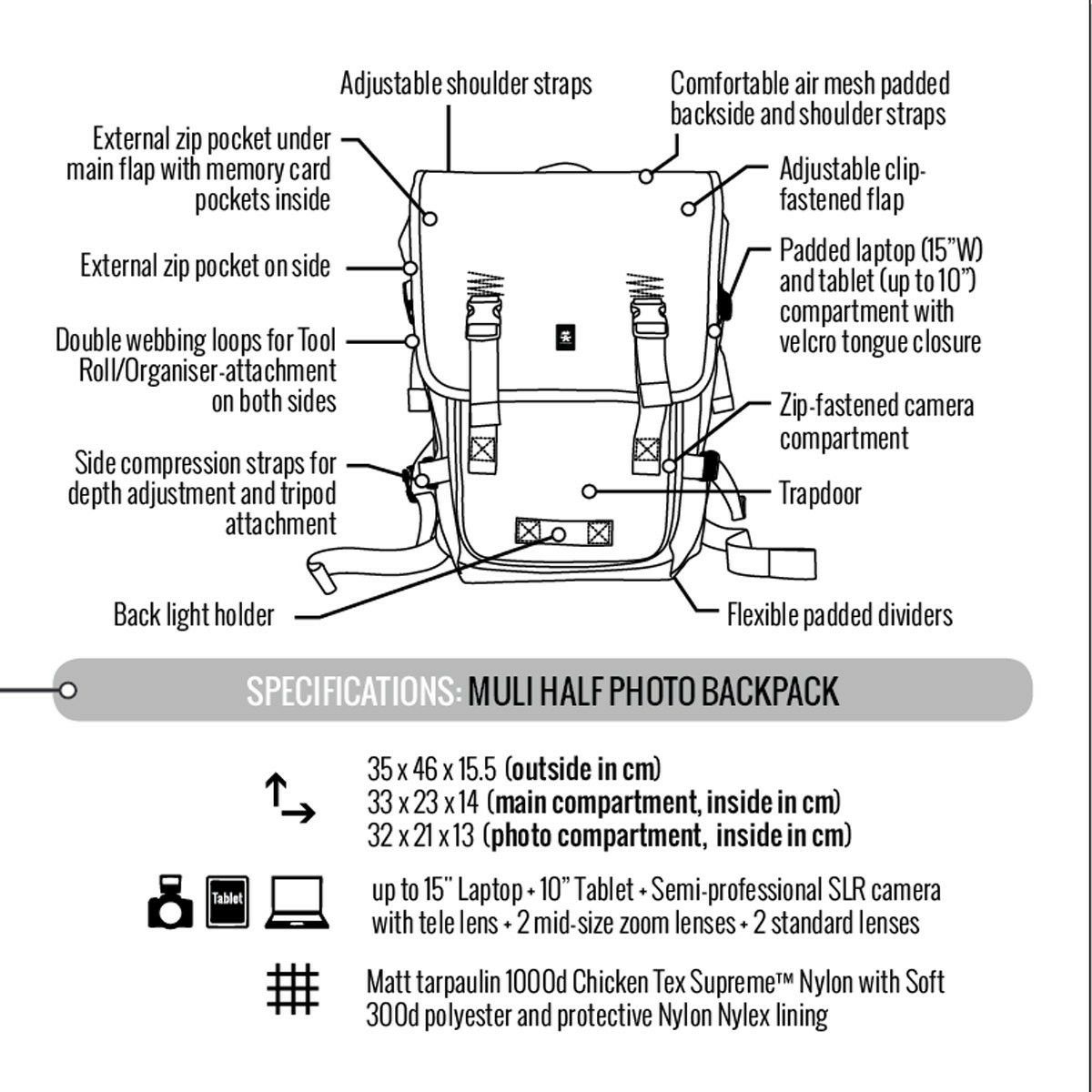 Adjustable shoulder straps

Comfortable air mesh padded backside and shoulder straps

External zip pocket under main flap with memory card pockets inside

Adjustable clip-fastened flap

External zip pocket on side

Padded laptop (15"W) and tablet (up to 10") compartment with velcro tongue closure

Double webbing loops for Tool Roll/Organiser-attachment on both sides

Zip-fastened camera compartment

Side compression straps for depth adjustment and tripod attachment

Trapdoor

Back light holder

Flexible padded dividers

SPECIFICATIONS: MULI HALF PHOTO BACKPACK

35 x 46 x 15.5 (outside in cm)
33 x 23 x 14 (main compartment, inside in cm)
32 x 21 x 13 (photo compartment, inside in cm)

Tablet

up to 15" Laptop + 10" Tablet + Semi-professional SLR camera with tele lens + 2 mid-size zoom lenses + 2 standard lenses

Matt tarpaulin 1000d Chicken Tex Supreme™ Nylon with Soft 300d polyester and protective Nylon Nylex lining