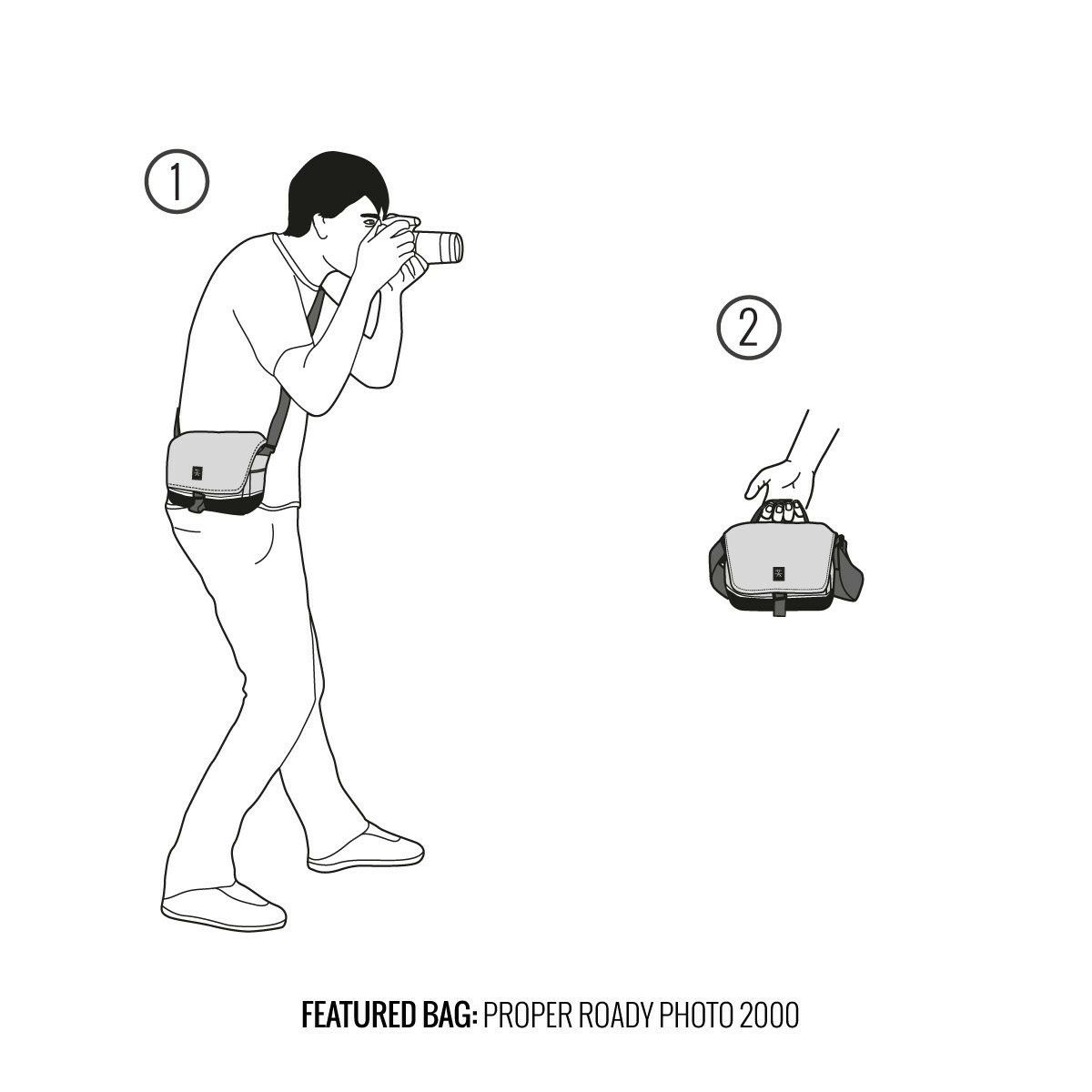 1

2

FEATURED BAG: PROPER ROADY PHOTO 2000