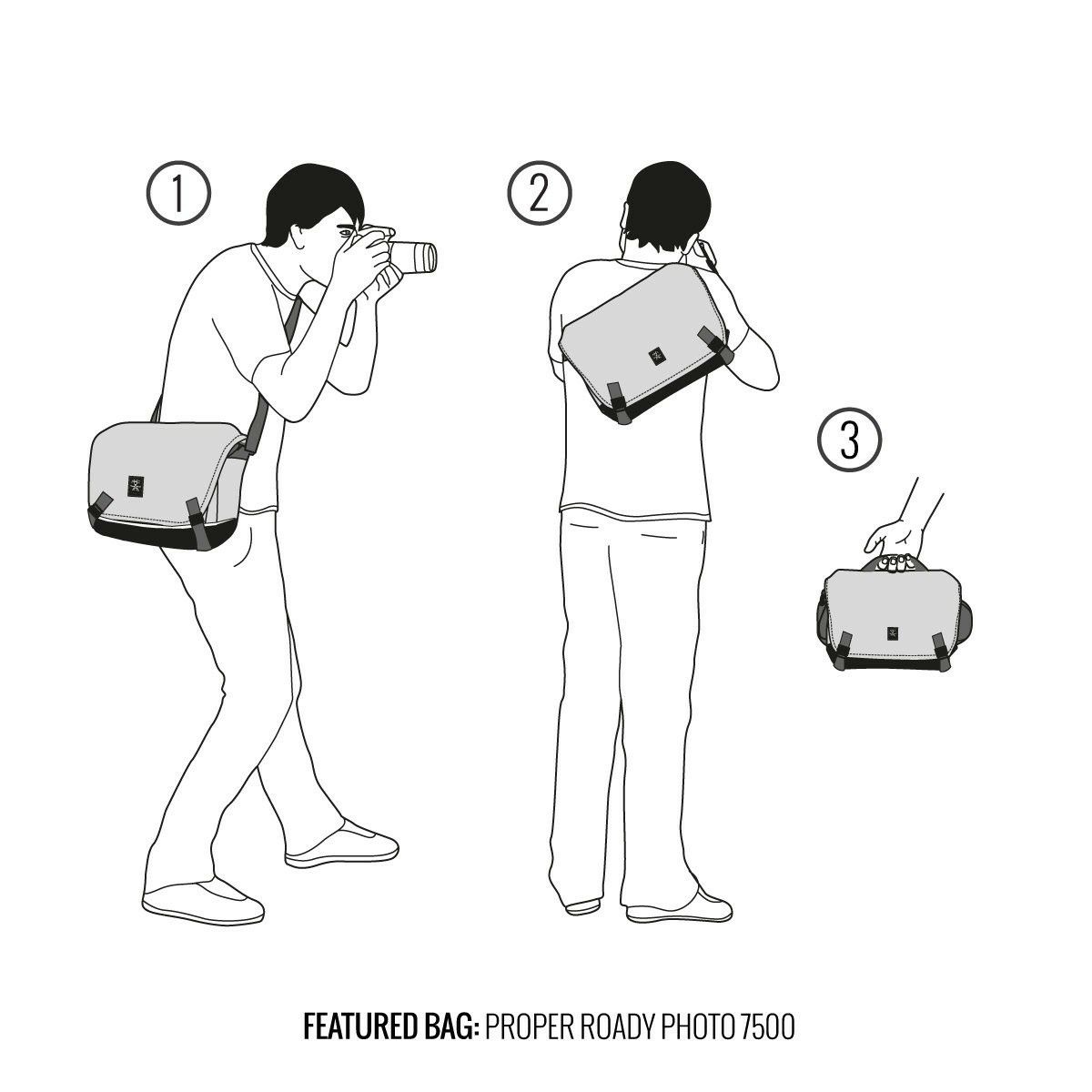 1

2

3

FEATURED BAG: PROPER ROADY PHOTO 7500