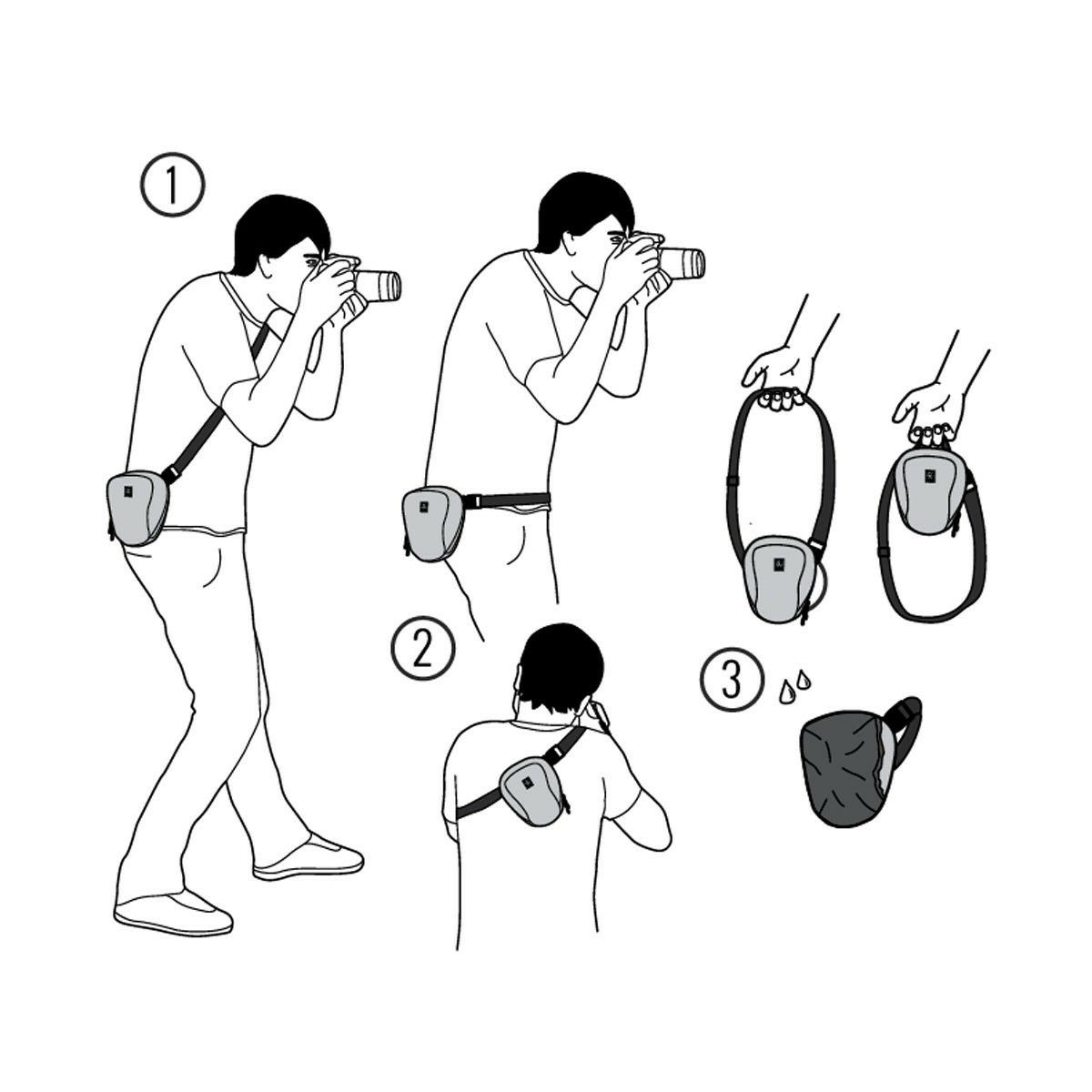 1
2
3