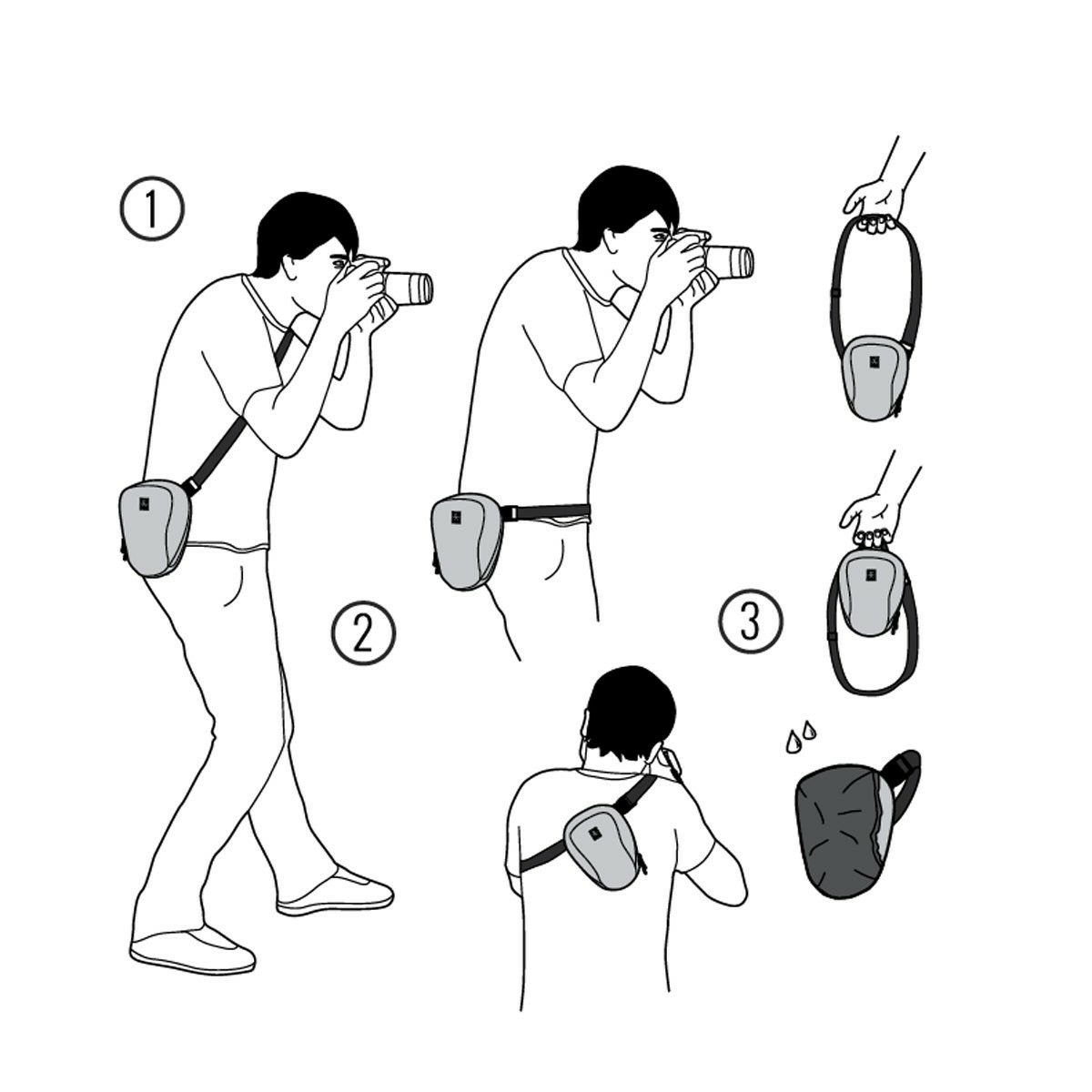 1

2

3