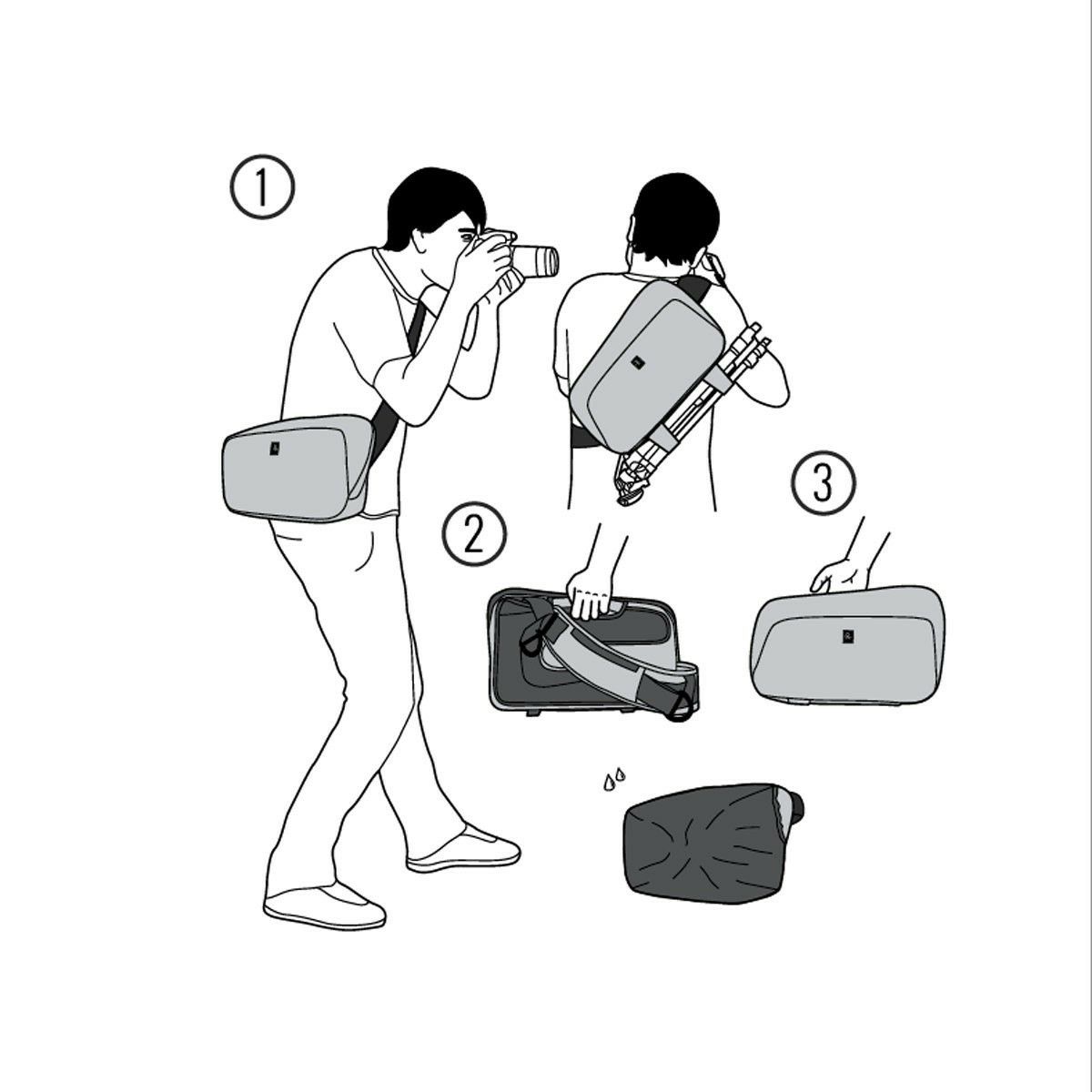 1

2

3