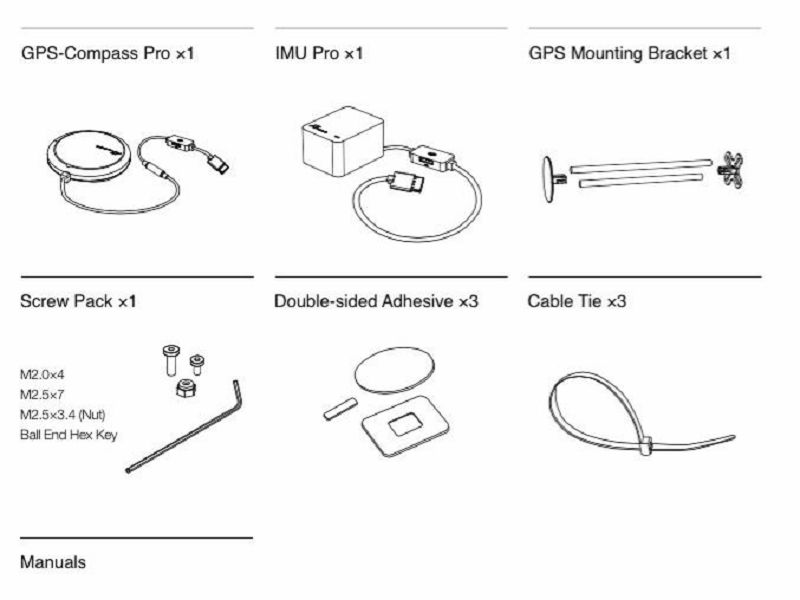 GPS-Compass Pro ×1

IMU Pro ×1

GPS Mounting Bracket ×1

Screw Pack ×1

M2.0×4
M2.5×7
M2.5×3.4 (Nut)
Ball End Hex Key

Double-sided Adhesive ×3

Cable Tie ×3

Manuals