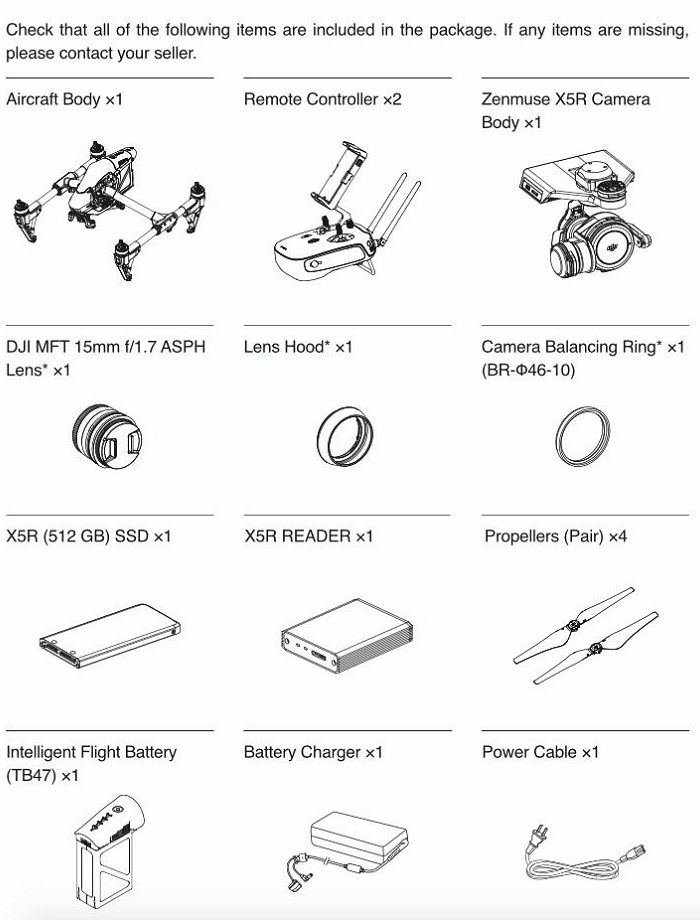 Check that all of the following items are included in the package. If any items are missing, please contact your seller.

Aircraft Body ×1

Remote Controller ×2

Zenmuse X5R Camera Body ×1

DJI MFT 15mm f/1.7 ASPH Lens* ×1

Lens Hood* ×1

Camera Balancing Ring* ×1 (BR-Φ46-10)

X5R (512 GB) SSD ×1

X5R READER ×1

Propellers (Pair) ×4

Intelligent Flight Battery (TB47) ×1

Battery Charger ×1

Power Cable ×1