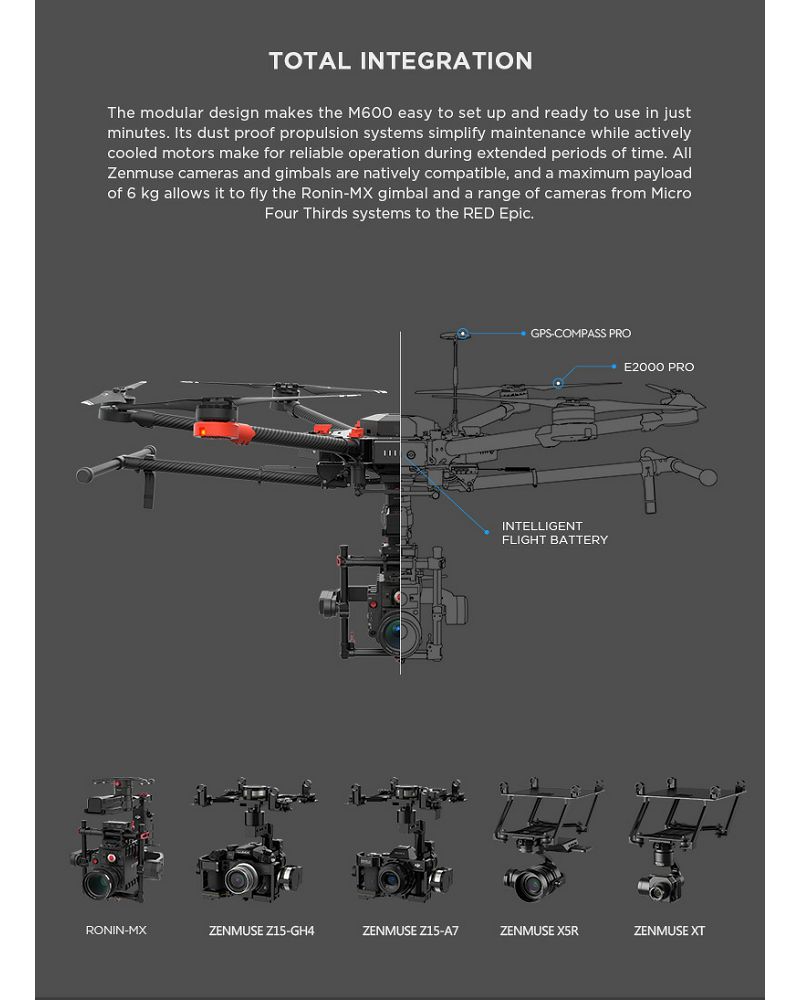 TOTAL INTEGRATION

The modular design makes the M600 easy to set up and ready to use in just minutes. Its dust proof propulsion systems simplify maintenance while actively cooled motors make for reliable operation during extended periods of time. All Zenmuse cameras and gimbals are natively compatible, and a maximum payload of 6 kg allows it to fly the Ronin-MX gimbal and a range of cameras from Micro Four Thirds systems to the RED Epic.

GPS-COMPASS PRO

E2000 PRO

INTELLIGENT FLIGHT BATTERY

RONIN-MX

ZENMUSE Z15-GH4

ZENMUSE Z15-A7

ZENMUSE X5R

ZENMUSE XT