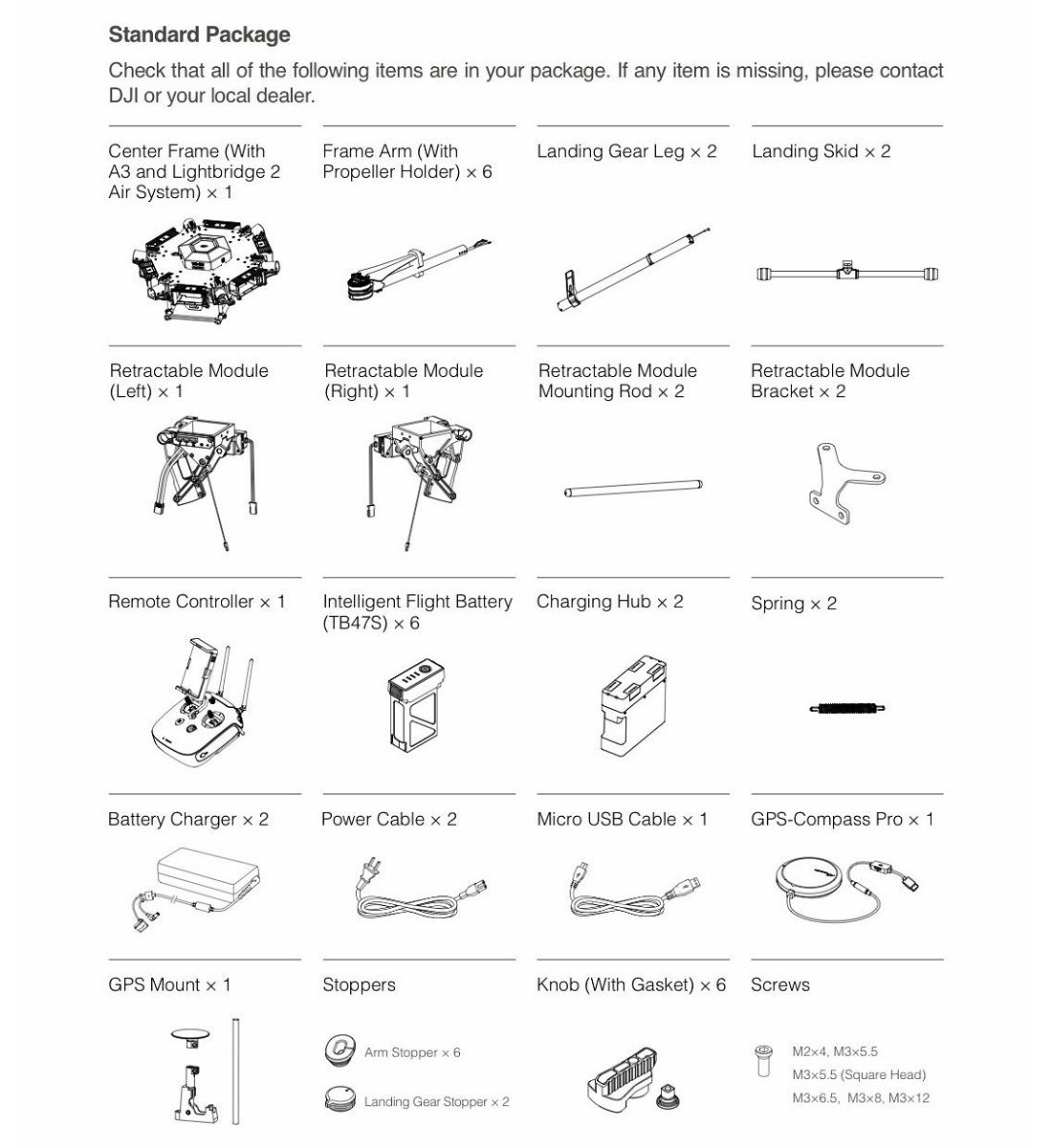 Standard Package

Check that all of the following items are in your package. If any item is missing, please contact DJI or your local dealer.

Center Frame (With A3 and Lightbridge 2 Air System) × 1

Frame Arm (With Propeller Holder) × 6

Landing Gear Leg × 2

Landing Skid × 2

Retractable Module (Left) × 1

Retractable Module (Right) × 1

Retractable Module Mounting Rod × 2

Retractable Module Bracket × 2

Remote Controller × 1

Intelligent Flight Battery (TB47S) × 6

Charging Hub × 2

Spring × 2

Battery Charger × 2

Power Cable × 2

Micro USB Cable × 1

GPS-Compass Pro × 1

GPS Mount × 1

Stoppers

Arm Stopper × 6

Landing Gear Stopper × 2

Knob (With Gasket) × 6

Screws

M2×4, M3×5.5

M3×5.5 (Square Head)

M3×6.5, M3×8, M3×12