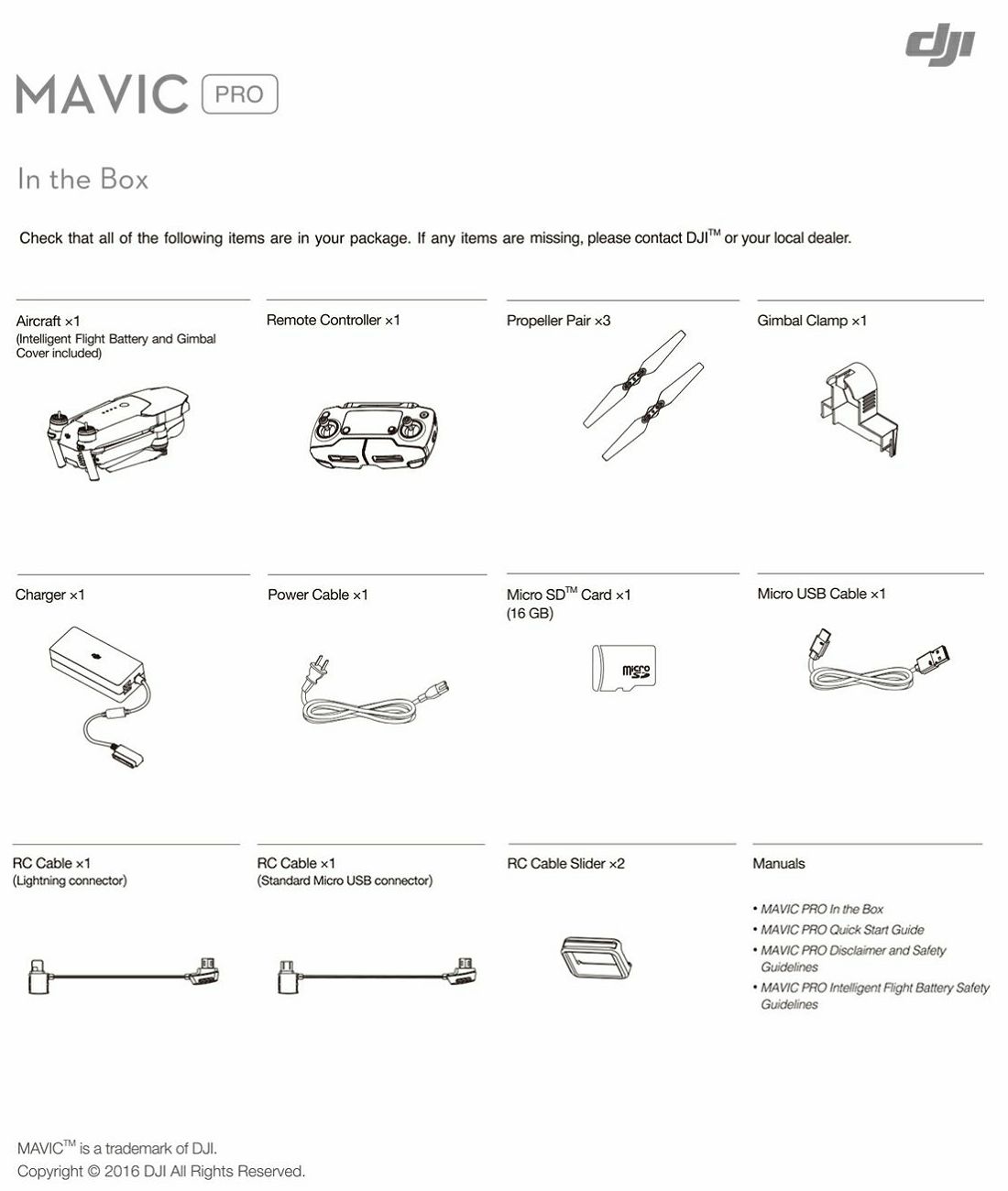 dji

MAVIC PRO

In the Box

Check that all of the following items are in your package. If any items are missing, please contact DJI™ or your local dealer.

Aircraft ×1
(Intelligent Flight Battery and Gimbal Cover included)

Remote Controller ×1

Propeller Pair ×3

Gimbal Clamp ×1

Charger ×1

Power Cable ×1

Micro SD™ Card ×1
(16 GB)

micro SD

Micro USB Cable ×1

RC Cable ×1
(Lightning connector)

RC Cable ×1
(Standard Micro USB connector)

RC Cable Slider ×2

Manuals

• MAVIC PRO In the Box
• MAVIC PRO Quick Start Guide
• MAVIC PRO Disclaimer and Safety Guidelines
• MAVIC PRO Intelligent Flight Battery Safety Guidelines

MAVIC™ is a trademark of DJI.
Copyright © 2016 DJI All Rights Reserved.