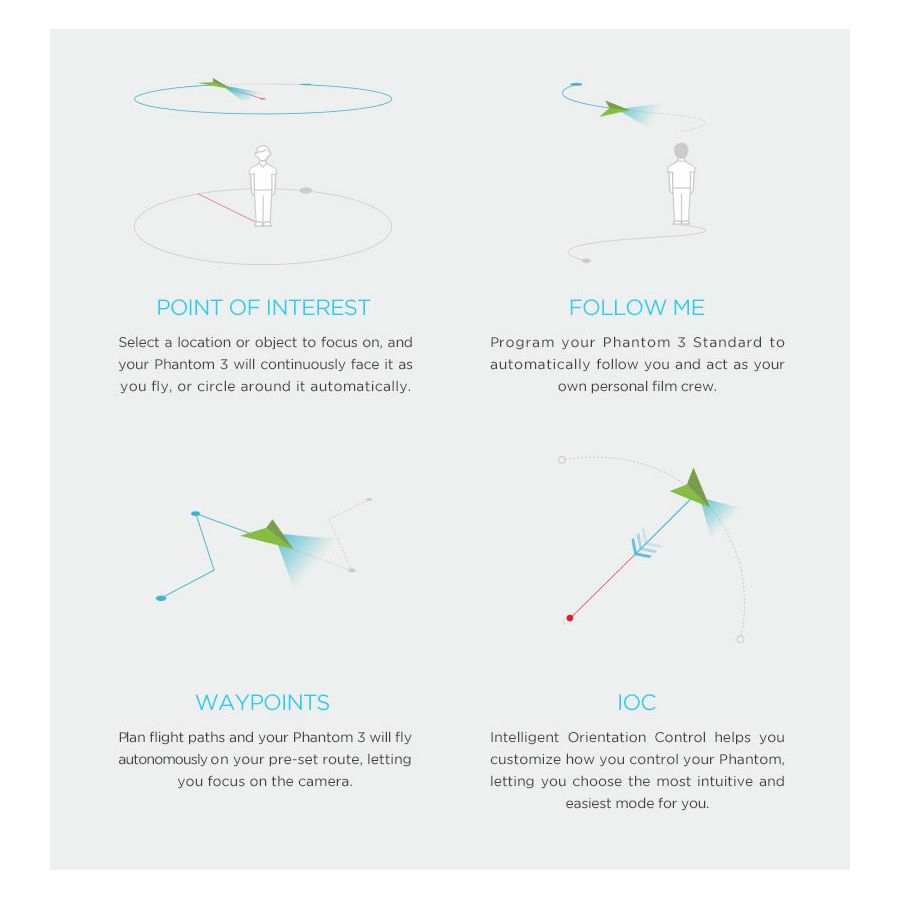 POINT OF INTEREST

Select a location or object to focus on, and your Phantom 3 will continuously face it as you fly, or circle around it automatically.

FOLLOW ME

Program your Phantom 3 Standard to automatically follow you and act as your own personal film crew.

WAYPOINTS

Plan flight paths and your Phantom 3 will fly autonomously on your pre-set route, letting you focus on the camera.

IOC

Intelligent Orientation Control helps you customize how you control your Phantom, letting you choose the most intuitive and easiest mode for you.