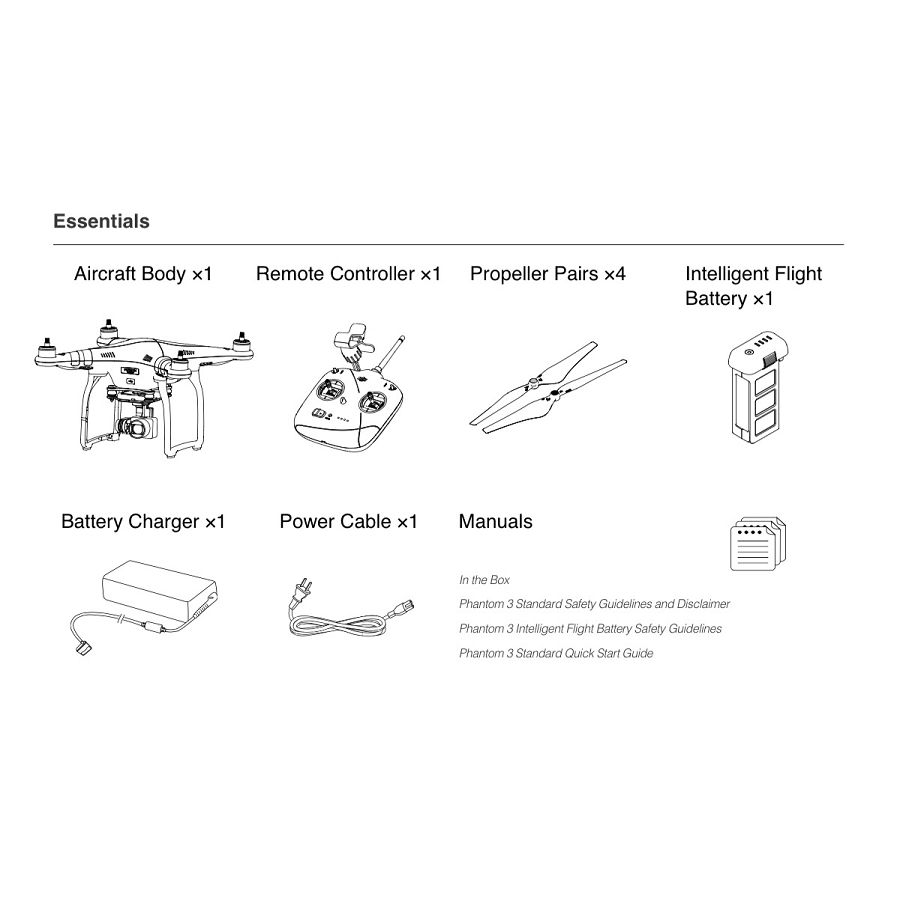 Essentials

Aircraft Body ×1

Remote Controller ×1

Propeller Pairs ×4

Intelligent Flight Battery ×1

Battery Charger ×1

Power Cable ×1

Manuals

In the Box

Phantom 3 Standard Safety Guidelines and Disclaimer

Phantom 3 Intelligent Flight Battery Safety Guidelines

Phantom 3 Standard Quick Start Guide