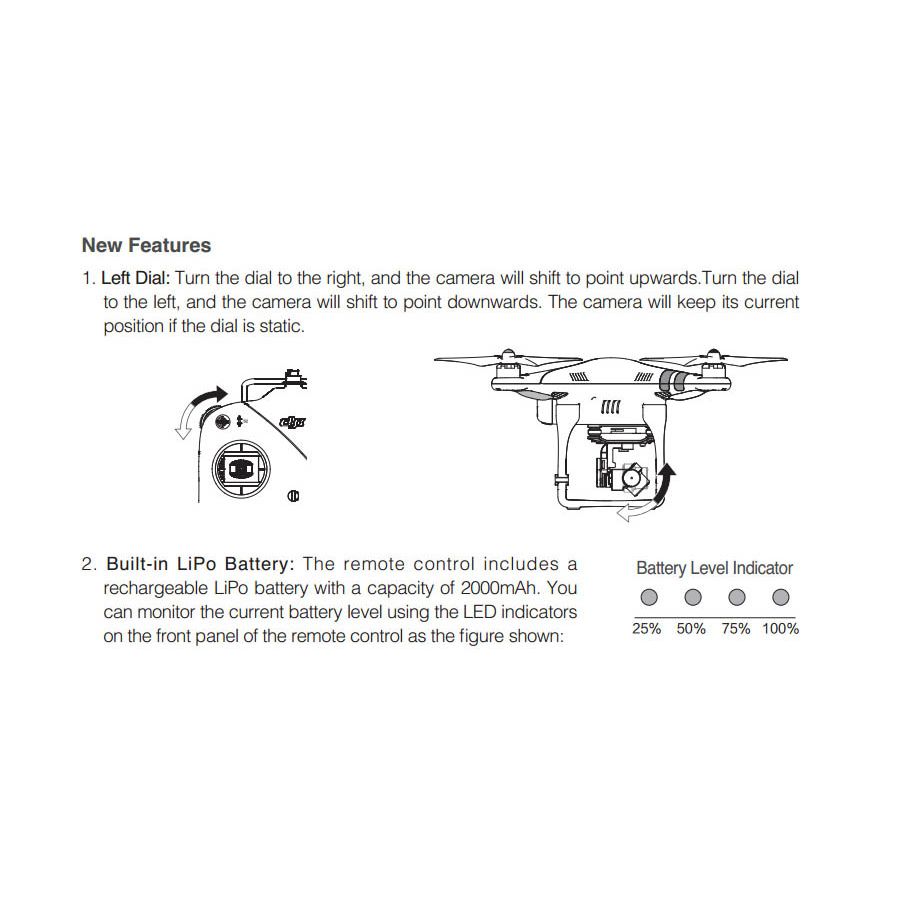 New Features

1. Left Dial: Turn the dial to the right, and the camera will shift to point upwards.Turn the dial to the left, and the camera will shift to point downwards. The camera will keep its current position if the dial is static.

dji

2. Built-in LiPo Battery: The remote control includes a rechargeable LiPo battery with a capacity of 2000mAh. You can monitor the current battery level using the LED indicators on the front panel of the remote control as the figure shown:

Battery Level Indicator

25% 50% 75% 100%