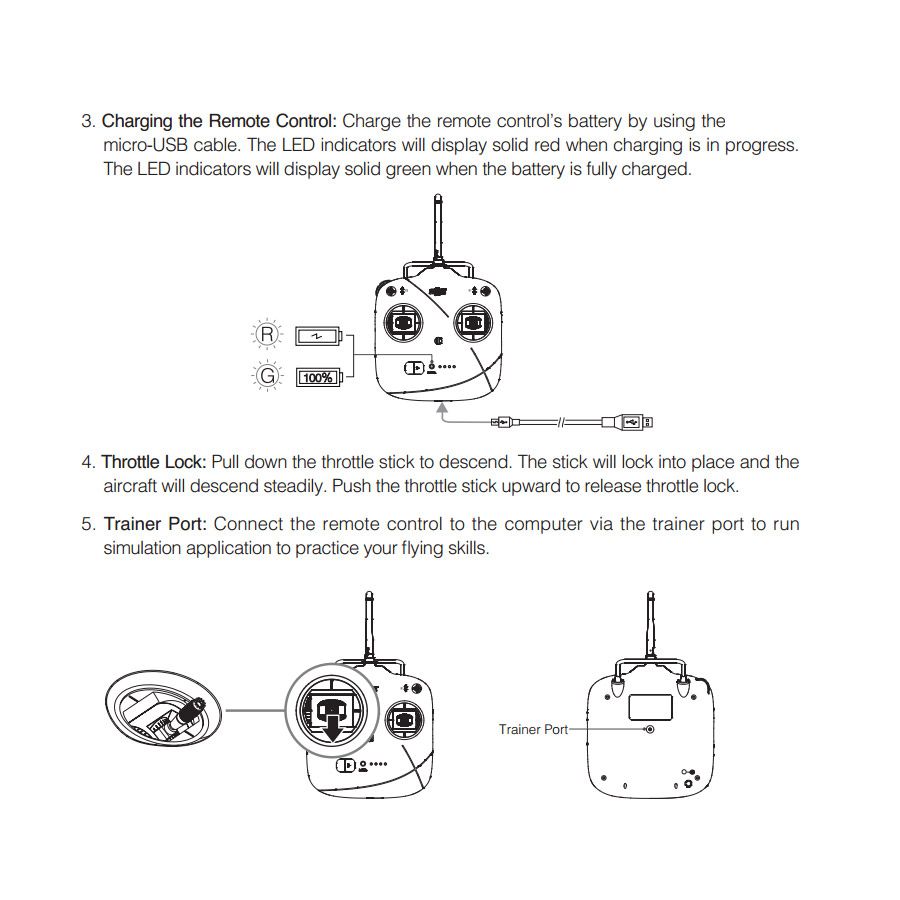 3. Charging the Remote Control: Charge the remote control's battery by using the micro-USB cable. The LED indicators will display solid red when charging is in progress. The LED indicators will display solid green when the battery is fully charged.

R

G

100%

4. Throttle Lock: Pull down the throttle stick to descend. The stick will lock into place and the aircraft will descend steadily. Push the throttle stick upward to release throttle lock.

5. Trainer Port: Connect the remote control to the computer via the trainer port to run simulation application to practice your flying skills.

Trainer Port