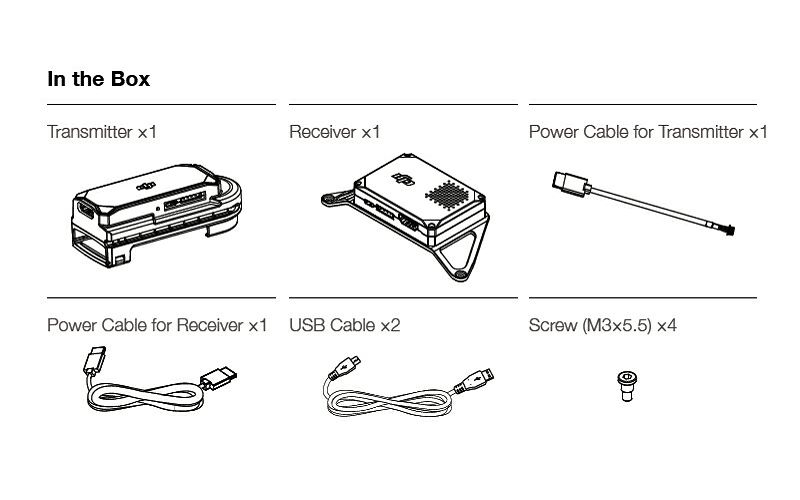 In the Box

Transmitter ×1

Receiver ×1

Power Cable for Transmitter ×1

Power Cable for Receiver ×1

USB Cable ×2

Screw (M3×5.5) ×4