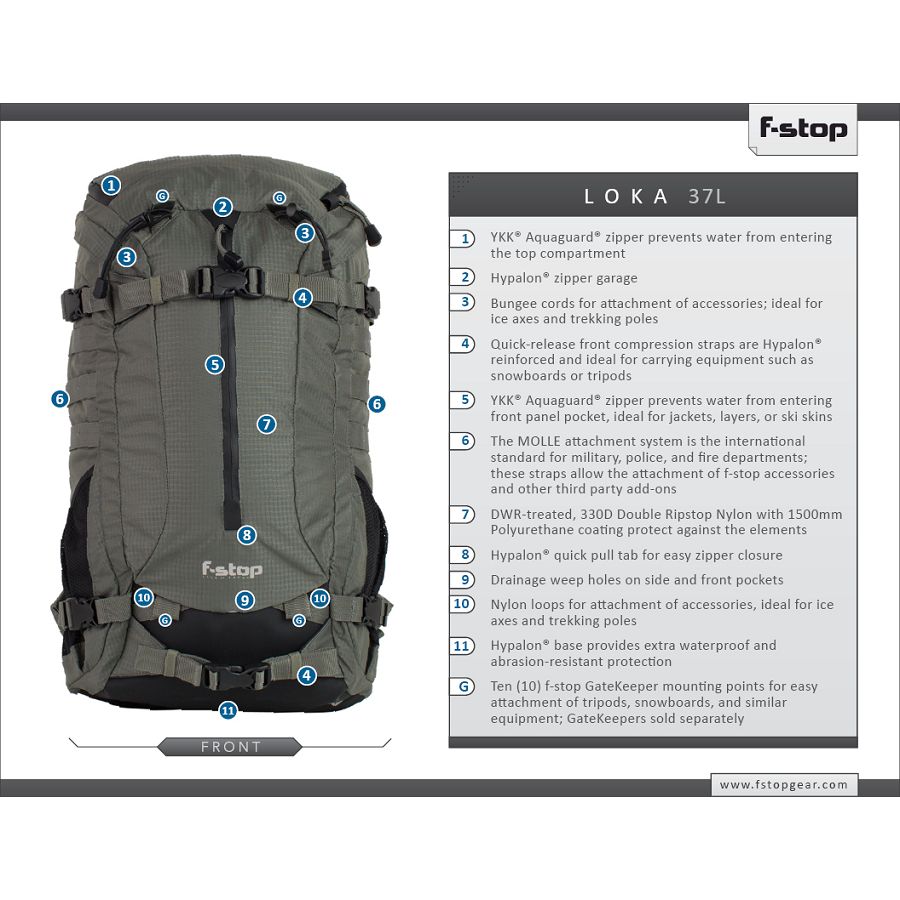 f-stop

1 G 2 G 3 3 4 5 6 6 7 8 f-stop 10 9 10 G G 4 11

FRONT

LOKA 37L

1 YKK® Aquaguard® zipper prevents water from entering the top compartment

2 Hypalon® zipper garage

3 Bungee cords for attachment of accessories; ideal for ice axes and trekking poles

4 Quick-release front compression straps are Hypalon® reinforced and ideal for carrying equipment such as snowboards or tripods

5 YKK® Aquaguard® zipper prevents water from entering front panel pocket, ideal for jackets, layers, or ski skins

6 The MOLLE attachment system is the international standard for military, police, and fire departments; these straps allow the attachment of f-stop accessories and other third party add-ons

7 DWR-treated, 330D Double Ripstop Nylon with 1500mm Polyurethane coating protect against the elements

8 Hypalon® quick pull tab for easy zipper closure

9 Drainage weep holes on side and front pockets

10 Nylon loops for attachment of accessories, ideal for ice axes and trekking poles

11 Hypalon® base provides extra waterproof and abrasion-resistant protection

G Ten (10) f-stop GateKeeper mounting points for easy attachment of tripods, snowboards, and similar equipment; GateKeepers sold separately

www.fstopgear.com