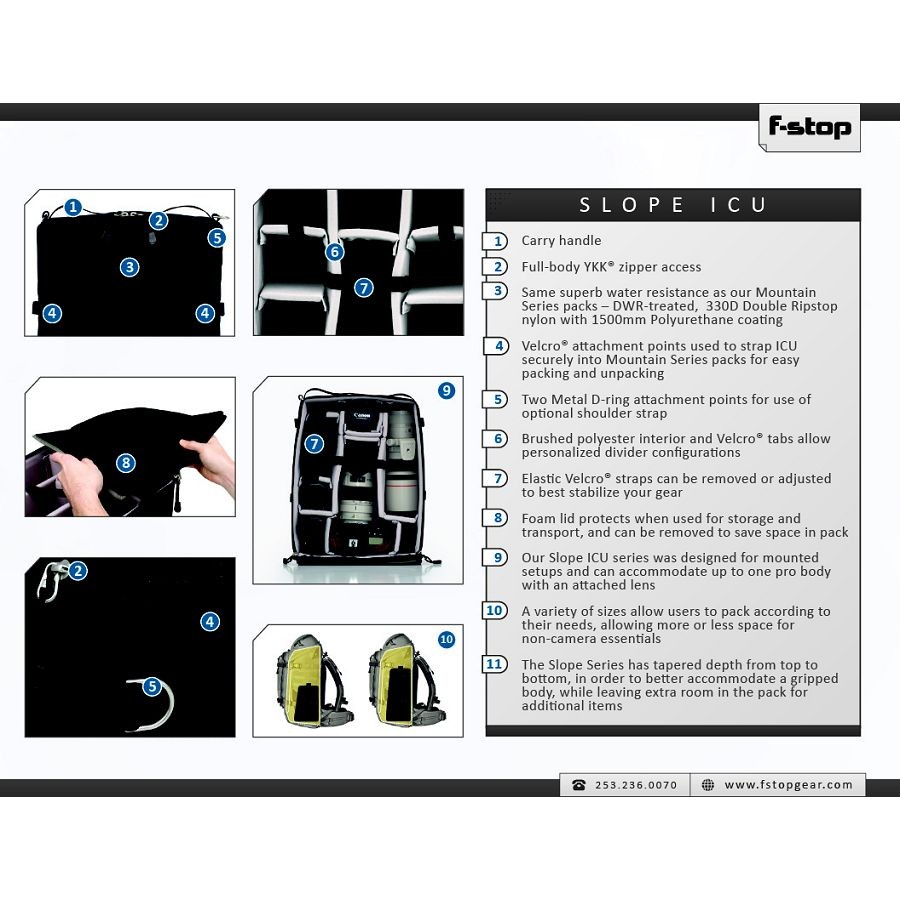 f-stop

1 2 5 3 4 4

6 7

8

9 7 Canon

2 4 5

10

SLOPE ICU

1 Carry handle

2 Full-body YKK® zipper access

3 Same superb water resistance as our Mountain Series packs – DWR-treated, 330D Double Ripstop nylon with 1500mm Polyurethane coating

4 Velcro® attachment points used to strap ICU securely into Mountain Series packs for easy packing and unpacking

5 Two Metal D-ring attachment points for use of optional shoulder strap

6 Brushed polyester interior and Velcro® tabs allow personalized divider configurations

7 Elastic Velcro® straps can be removed or adjusted to best stabilize your gear

8 Foam lid protects when used for storage and transport, and can be removed to save space in pack

9 Our Slope ICU series was designed for mounted setups and can accommodate up to one pro body with an attached lens

10 A variety of sizes allow users to pack according to their needs, allowing more or less space for non-camera essentials

11 The Slope Series has tapered depth from top to bottom, in order to better accommodate a gripped body, while leaving extra room in the pack for additional items

253.236.0070 www.fstopgear.com