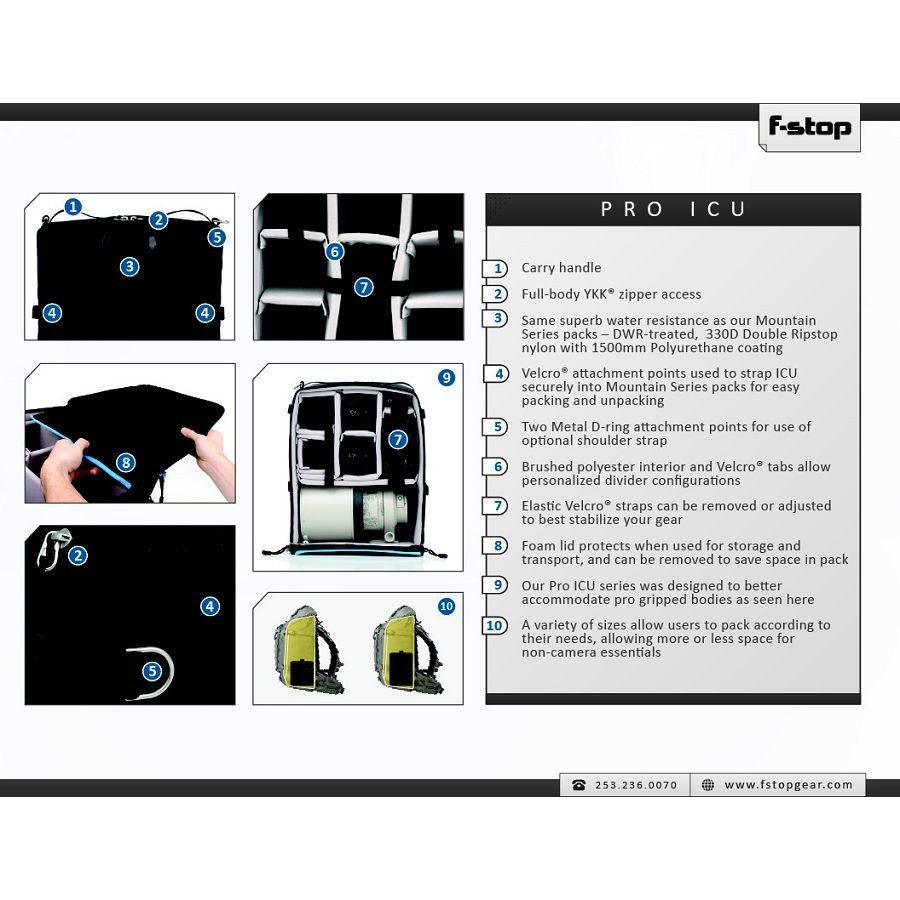 f-stop

1 2 5 3 4 4

6 7

8

9 7

2 4 5

10

PRO ICU

1 Carry handle

2 Full-body YKK® zipper access

3 Same superb water resistance as our Mountain Series packs – DWR-treated, 330D Double Ripstop nylon with 1500mm Polyurethane coating

4 Velcro® attachment points used to strap ICU securely into Mountain Series packs for easy packing and unpacking

5 Two Metal D-ring attachment points for use of optional shoulder strap

6 Brushed polyester interior and Velcro® tabs allow personalized divider configurations

7 Elastic Velcro® straps can be removed or adjusted to best stabilize your gear

8 Foam lid protects when used for storage and transport, and can be removed to save space in pack

9 Our Pro ICU series was designed to better accommodate pro gripped bodies as seen here

10 A variety of sizes allow users to pack according to their needs, allowing more or less space for non-camera essentials

253.236.0070 www.fstopgear.com