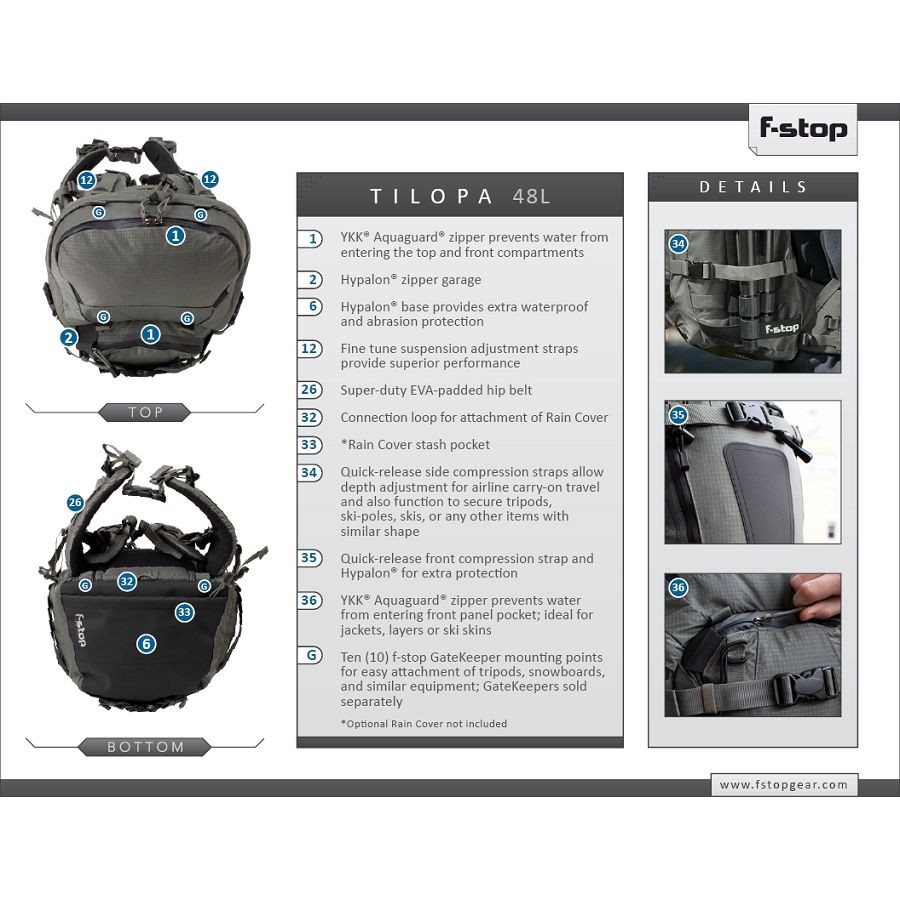 f-stop

12
12
G
G
1
G
G
2
1

TOP

26
G
32
G
33
f-stop
6

BOTTOM

TILOPA 48L

1 YKK® Aquaguard® zipper prevents water from entering the top and front compartments

2 Hypalon® zipper garage

6 Hypalon® base provides extra waterproof and abrasion protection

12 Fine tune suspension adjustment straps provide superior performance

26 Super-duty EVA-padded hip belt

32 Connection loop for attachment of Rain Cover

33 *Rain Cover stash pocket

34 Quick-release side compression straps allow depth adjustment for airline carry-on travel and also function to secure tripods, ski-poles, skis, or any other items with similar shape

35 Quick-release front compression strap and Hypalon® for extra protection

36 YKK® Aquaguard® zipper prevents water from entering front panel pocket; ideal for jackets, layers or ski skins

G Ten (10) f-stop GateKeeper mounting points for easy attachment of tripods, snowboards, and similar equipment; GateKeepers sold separately

*Optional Rain Cover not included

DETAILS

34
f-stop
35
36

www.fstopgear.com