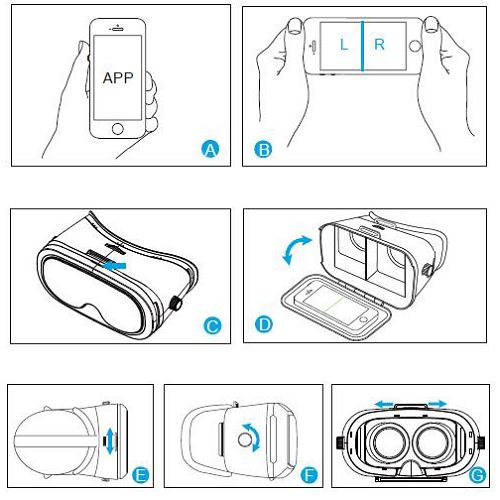 APP

A

L R

B

C

D

E

F

G