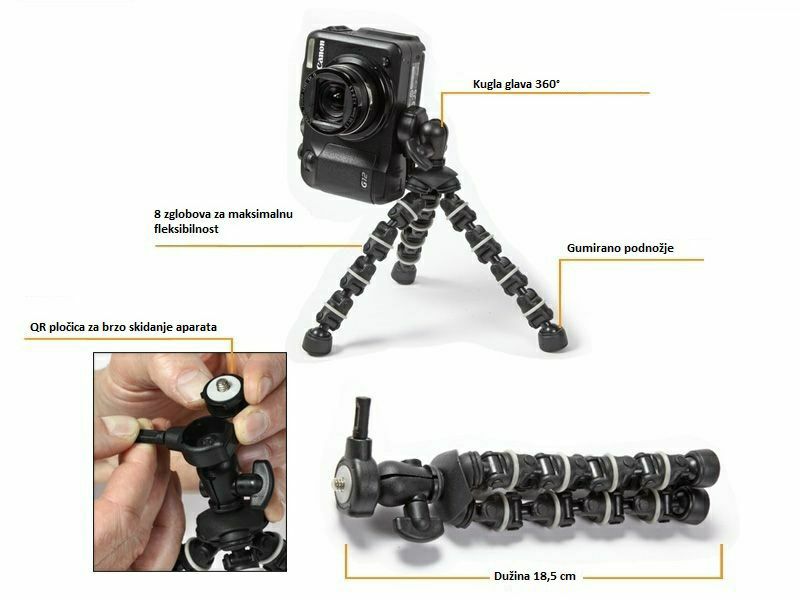 Canon

G12

Kugla glava 360°

8 zglobova za maksimalnu fleksibilnost

Gumirano podnožje

QR pločica za brzo skidanje aparata

Dužina 18,5 cm